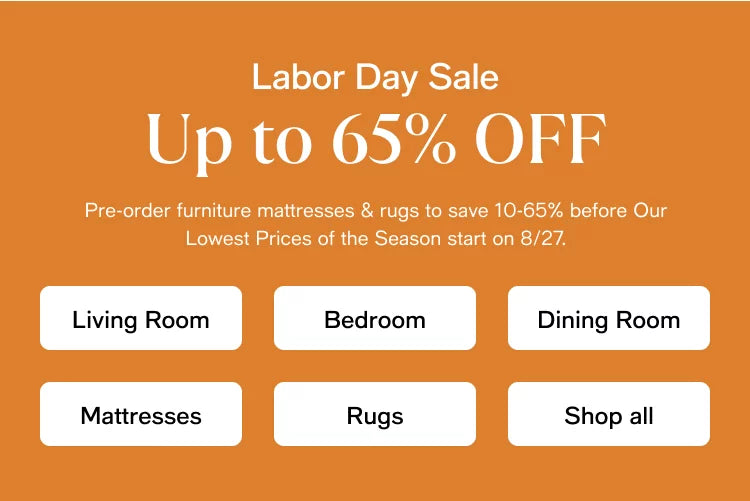 Labor Day Sale

Up to 65% OFF

Pre-order furniture mattresses & rugs to save 10-65% before Our Lowest Prices of the Season start on 8/27.

Living Room

Bedroom

Dining Room

Mattresses

Rugs

Shop all